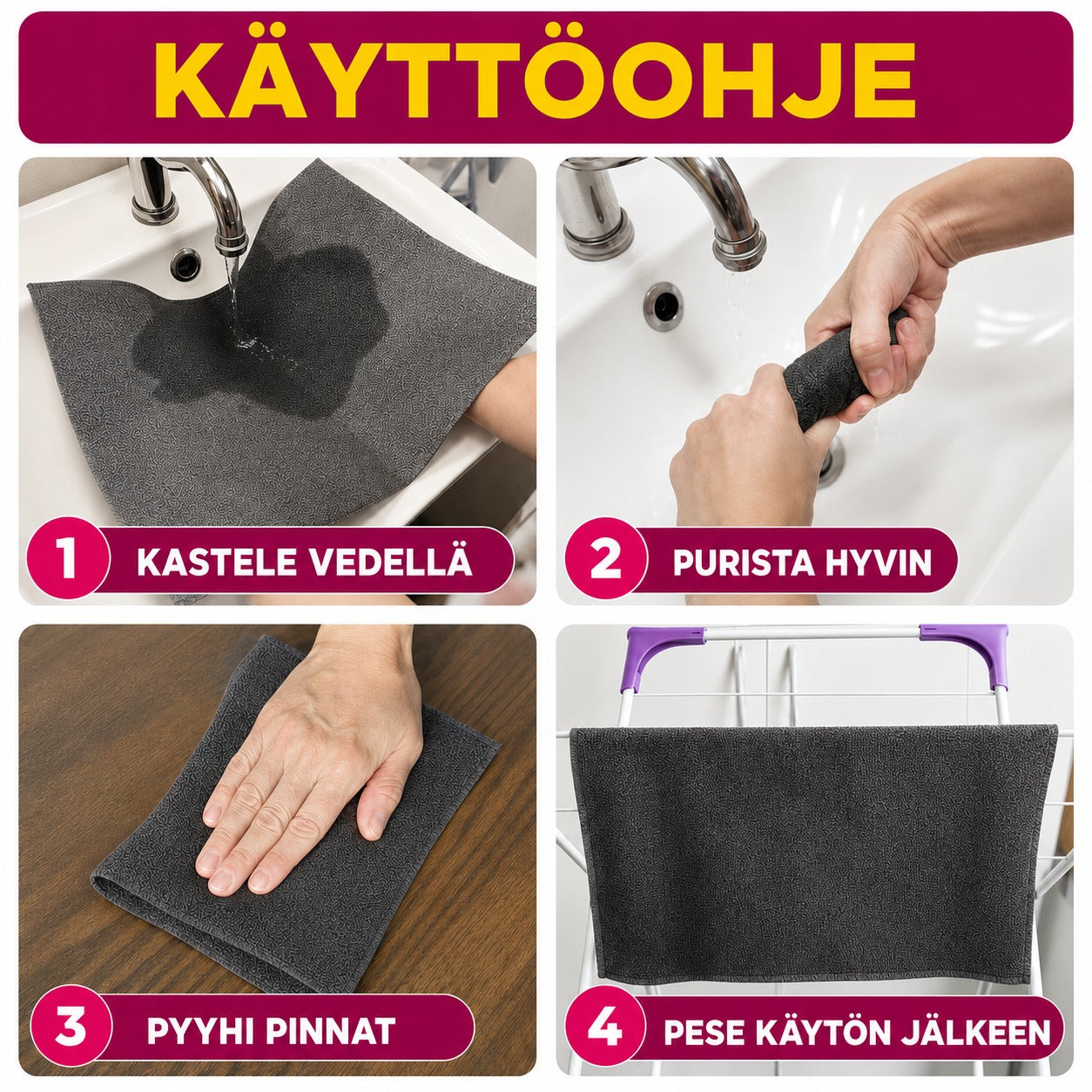 KÄYTTÖOHJE

1 KASTELE VEDELLÄ

2 PURISTA HYVIN

3 PYYHI PINNAT

4 PESE KÄYTÖN JÄLKEEN